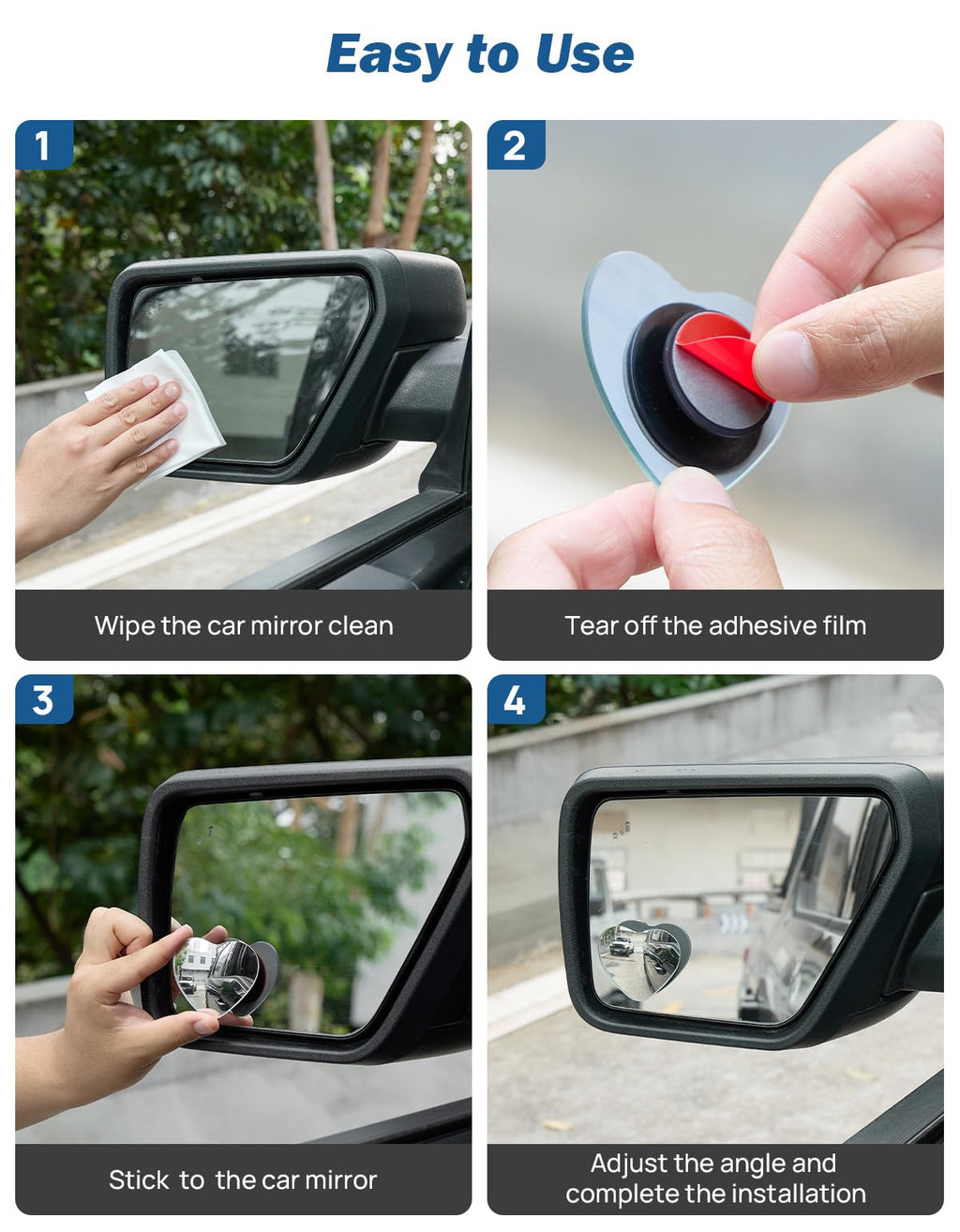 Easy to Use

1

Wipe the car mirror clean

2

Tear off the adhesive film

3

Stick to the car mirror

4

Adjust the angle and complete the installation